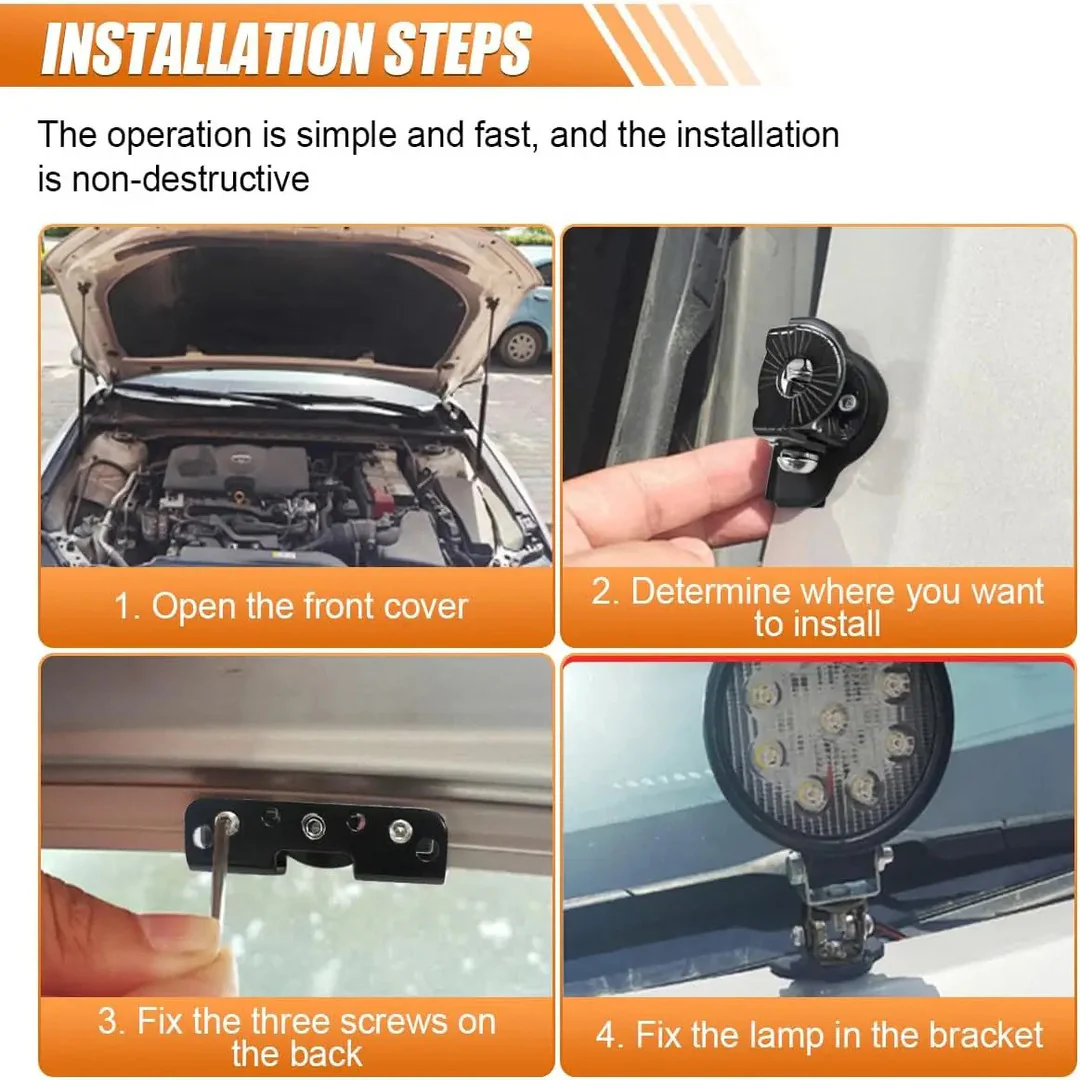 INSTALLATION STEPS

The operation is simple and fast, and the installation is non-destructive

1. Open the front cover

2. Determine where you want to install

3. Fix the three screws on the back

4. Fix the lamp in the bracket