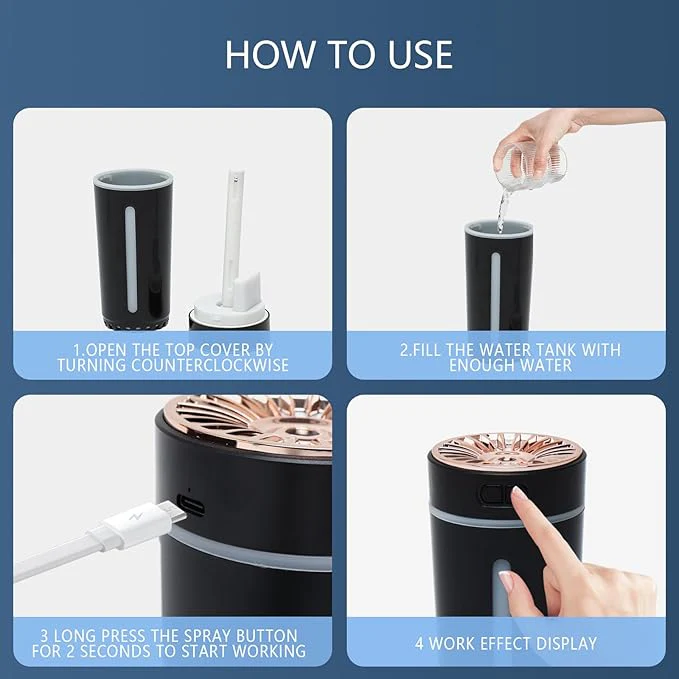 HOW TO USE

1.OPEN THE TOP COVER BY TURNING COUNTERCLOCKWISE

2.FILL THE WATER TANK WITH ENOUGH WATER

3 LONG PRESS THE SPRAY BUTTON FOR 2 SECONDS TO START WORKING

4 WORK EFFECT DISPLAY